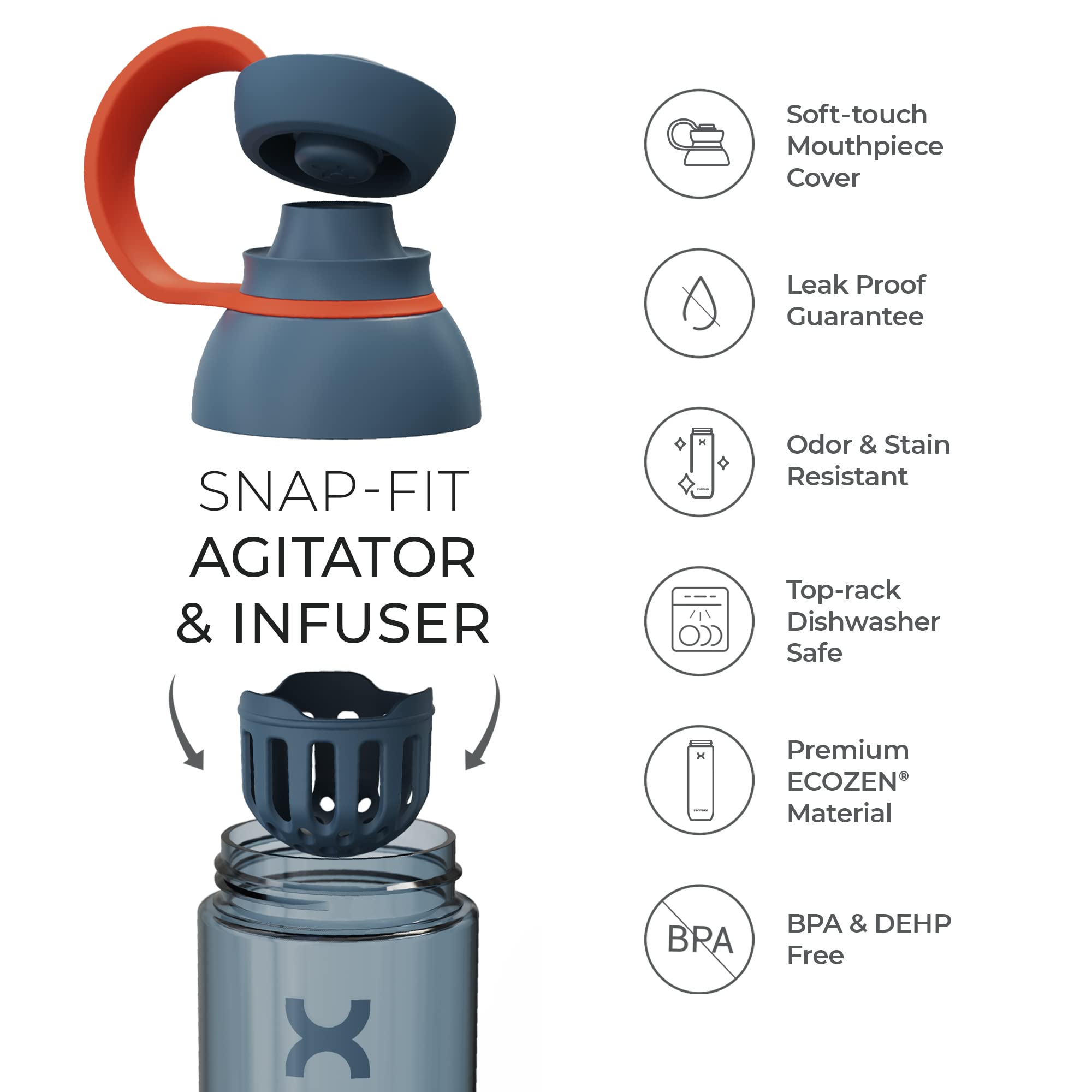 SNAP-FIT
AGITATOR
& INFUSER

Soft-touch Mouthpiece Cover

Leak Proof Guarantee

Odor & Stain Resistant

Top-rack Dishwasher Safe

Premium ECOZEN® Material

BPA

BPA & DEHP Free